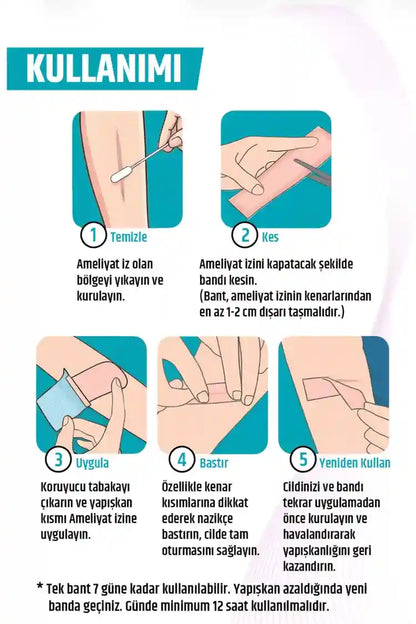 KULLANIMI

1 Temizle

Ameliyat iz olan bölgeyi yıkayın ve kurulayın.

2 Kes

Ameliyat izini kapatacak şekilde bandı kesin. (Bant, ameliyat izinin kenarlarından en az 1-2 cm dışarı taşmalıdır.)

3 Uygula

Koruyucu tabakayı çıkarın ve yapışkan kısmı Ameliyat izine uygulayın.

4 Bastır

Özellikle kenar kısımlarına dikkat ederek nazikçe bastırın, cilde tam oturmasını sağlayın.

5 Yeniden Kullan

Cildinizi ve bandı tekrar uygulamadan önce kurulayın ve havalandırarak yapışkanlığını geri kazandırın.

* Tek bant 7 güne kadar kullanılabilir. Yapışkan azaldığında yeni banda geçiniz. Günde minimum 12 saat kullanılmalıdır.