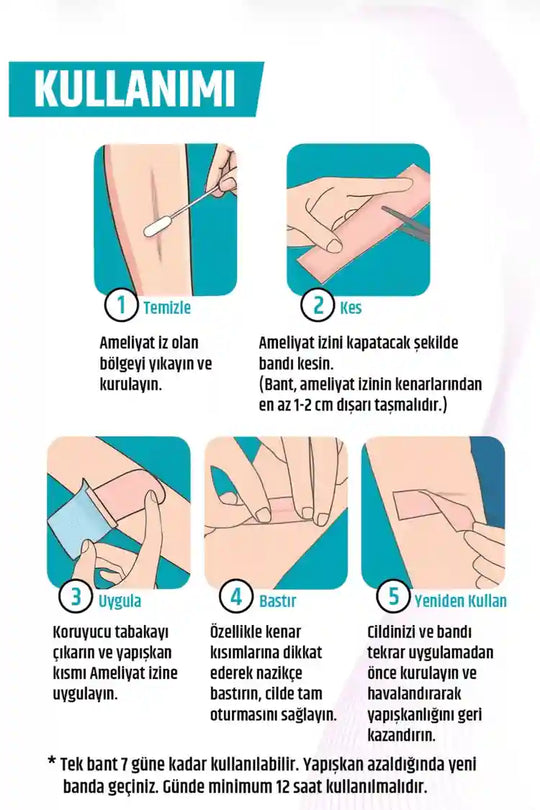 KULLANIMI

1 Temizle

Ameliyat iz olan bölgeyi yıkayın ve kurulayın.

2 Kes

Ameliyat izini kapatacak şekilde bandı kesin.
(Bant, ameliyat izinin kenarlarından en az 1-2 cm dışarı taşmalıdır.)

3 Uygula

Koruyucu tabakayı çıkarın ve yapışkan kısmı Ameliyat izine uygulayın.

4 Bastır

Özellikle kenar kısımlarına dikkat ederek nazikçe bastırın, cilde tam oturmasını sağlayın.

5 Yeniden Kullan

Cildinizi ve bandı tekrar uygulamadan önce kurulayın ve havalandırarak yapışkanlığını geri kazandırın.

* Tek bant 7 güne kadar kullanılabilir. Yapışkan azaldığında yeni banda geçiniz. Günde minimum 12 saat kullanılmalıdır.